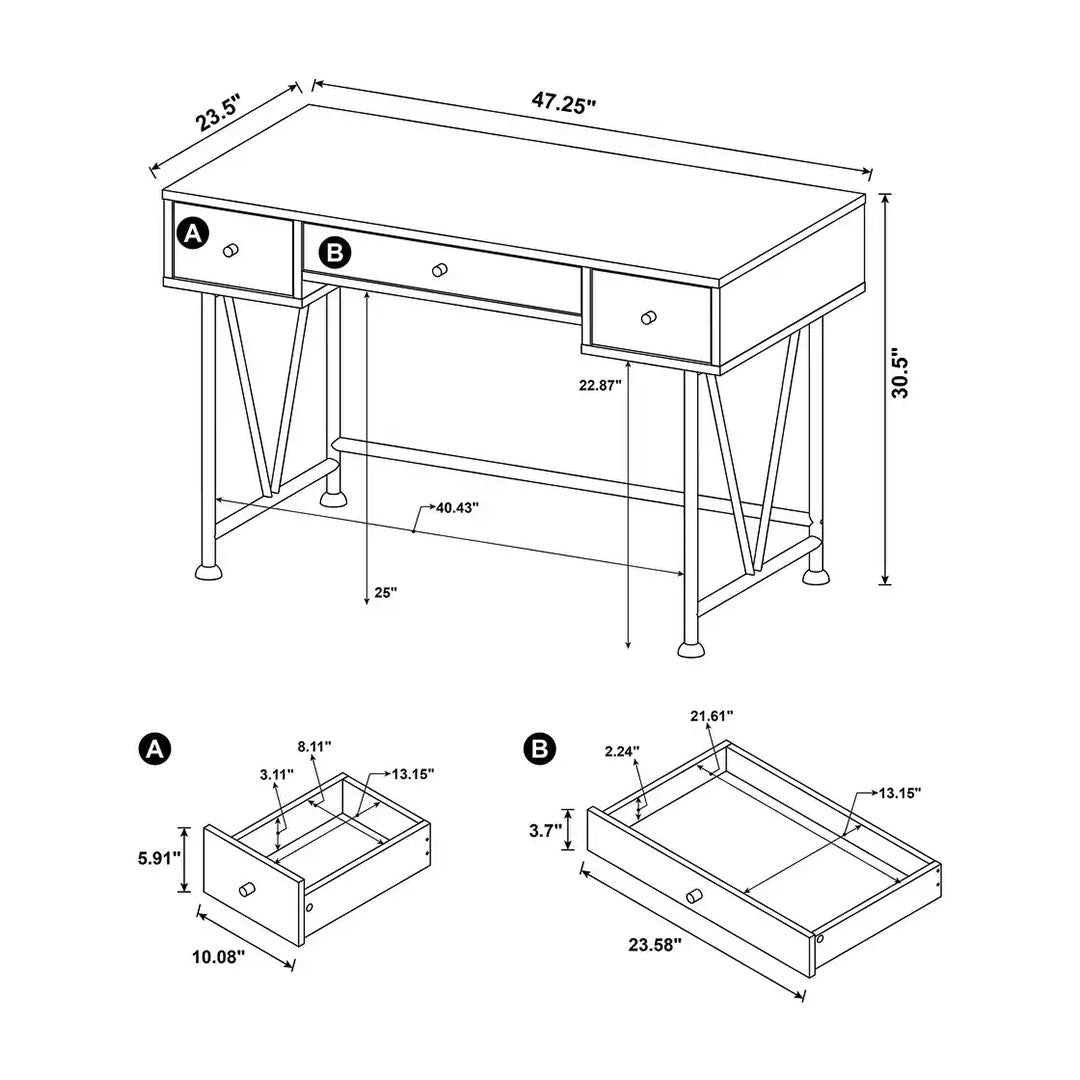 23.5"
47.25"
A
B
30.5"
22.87"
40.43"
25"

A
8.11"
3.11"
13.15"
5.91"
10.08"

B
21.61"
2.24"
13.15"
3.7"
23.58"